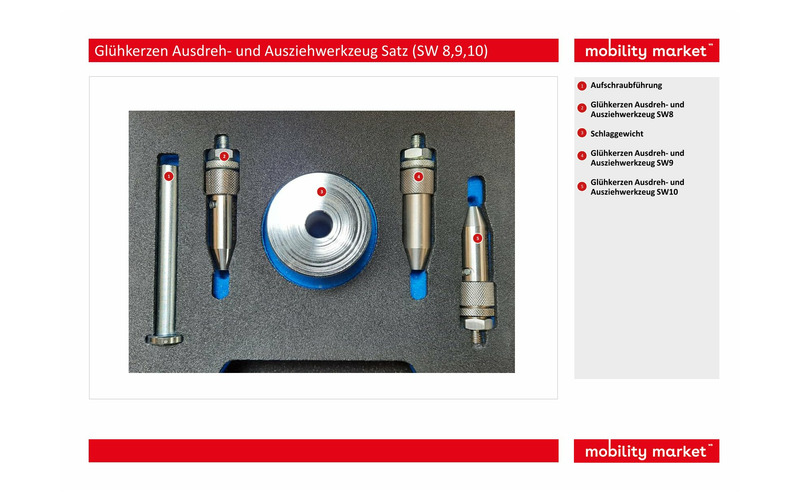 Glühkerzen Ausdreh- und Ausziehwerkzeug Satz (SW 8,9,10)

mobility market™

1 Aufschraubführung

2 Glühkerzen Ausdreh- und Ausziehwerkzeug SW8

3 Schlaggewicht

4 Glühkerzen Ausdreh- und Ausziehwerkzeug SW9

5 Glühkerzen Ausdreh- und Ausziehwerkzeug SW10

1

2

3

4

5

mobility market™