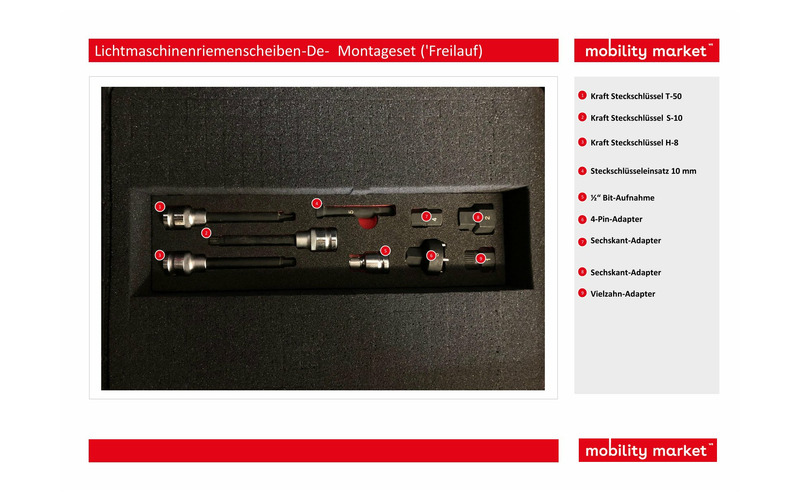 Lichtmaschinenriemenscheiben-De- Montageset ('Freilauf)

mobility market™

1 Kraft Steckschlüssel T-50

2 Kraft Steckschlüssel S-10

3 Kraft Steckschlüssel H-8

4 Steckschlüsseleinsatz 10 mm

5 ½" Bit-Aufnahme

6 4-Pin-Adapter

7 Sechskant-Adapter

8 Sechskant-Adapter

9 Vielzahn-Adapter

1 2 3 4 5 6 7 8 9

mobility market™