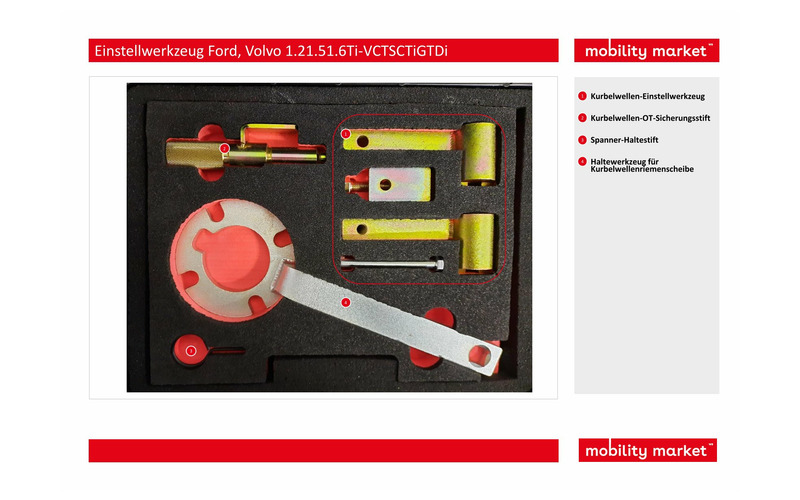 Einstellwerkzeug Ford, Volvo 1.21.51.6Ti-VCTSCTiGTDi

mobility market™

1 Kurbelwellen-Einstellwerkzeug

2 Kurbelwellen-OT-Sicherungsstift

3 Spanner-Haltestift

4 Haltewerkzeug für Kurbelwellenriemenscheibe

1

2

3

4

mobility market™