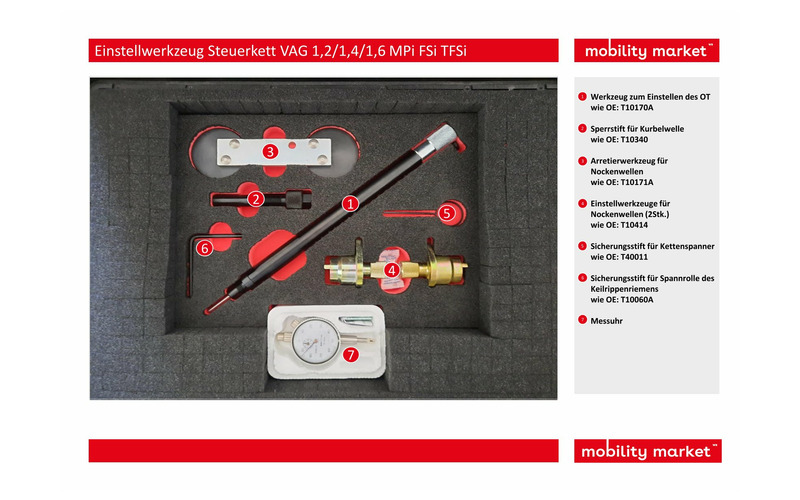 Einstellwerkzeug Steuerkett VAG 1,2/1,4/1,6 MPi FSi TFSi

mobility market™

3
2
1
5
6
4
7

1 Werkzeug zum Einstellen des OT wie OE: T10170A

2 Sperrstift für Kurbelwelle wie OE: T10340

3 Arretierwerkzeug für Nockenwellen wie OE: T10171A

4 Einstellwerkzeuge für Nockenwellen (2Stk.) wie OE: T10414

5 Sicherungsstift für Kettenspanner wie OE: T40011

6 Sicherungsstift für Spannrolle des Keilrippenriemens wie OE: T10060A

7 Messuhr

mobility market™