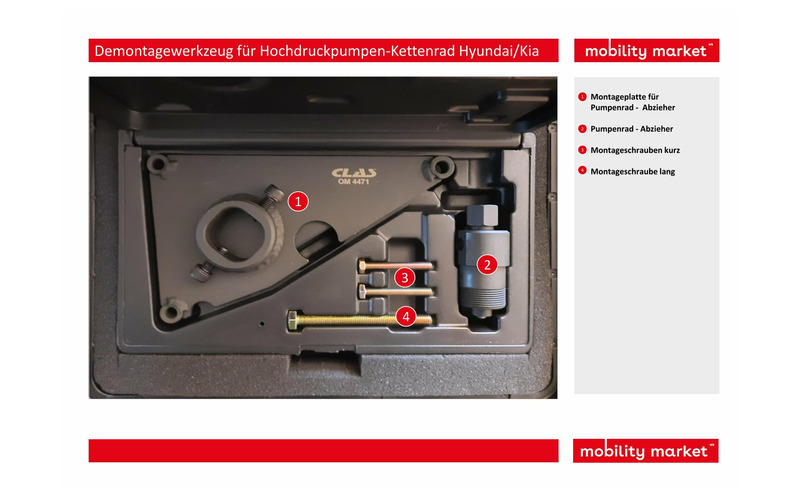 Demontagewerkzeug für Hochdruckpumpen-Kettenrad Hyundai/Kia

mobility market™

CLAS
OM 4471

1

2

3

4

1 Montageplatte für Pumpenrad - Abzieher

2 Pumpenrad - Abzieher

3 Montageschrauben kurz

4 Montageschraube lang

mobility market™