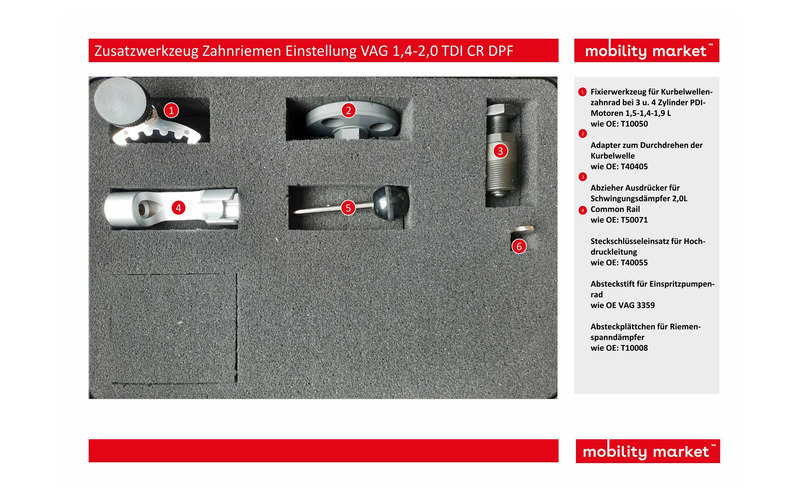 Zusatzwerkzeug Zahnriemen Einstellung VAG 1,4-2,0 TDI CR DPF

mobility market™

1 2 3 4 5 6

1 Fixierwerkzeug für Kurbelwellenzahnrad bei 3 u. 4 Zylinder PDI-Motoren 1,5-1,4-1,9 L
wie OE: T10050

2 Adapter zum Durchdrehen der Kurbelwelle
wie OE: T40405

3 Abzieher Ausdrücker für Schwingungsdämpfer 2,0L
4 Common Rail
wie OE: T50071

Steckschlüsseleinsatz für Hochdruckleitung
wie OE: T40055

Absteckstift für Einspritzpumpenrad
wie OE VAG 3359

Absteckplättchen für Riemenspanndämpfer
wie OE: T10008

mobility market™