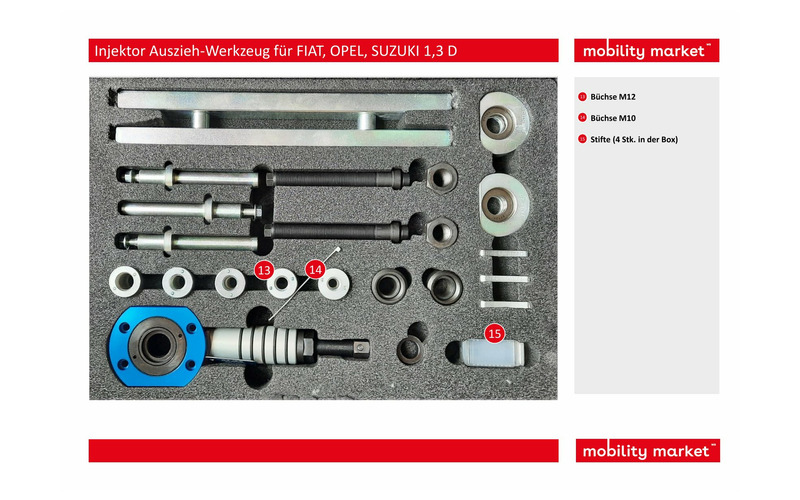 Injektor Auszieh-Werkzeug für FIAT, OPEL, SUZUKI 1,3 D

mobility market™

13 Büchse M12

14 Büchse M10

15 Stifte (4 Stk. in der Box)

13

14

15

mobility market™