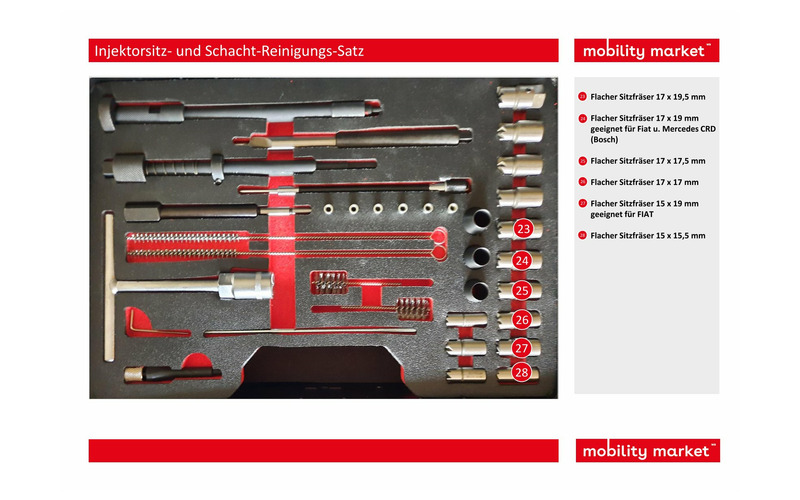 Injektorsitz- und Schacht-Reinigungs-Satz

mobility market™

23 24 25 26 27 28

23 Flacher Sitzfräser 17 x 19,5 mm

24 Flacher Sitzfräser 17 x 19 mm geeignet für Fiat u. Mercedes CRD (Bosch)

25 Flacher Sitzfräser 17 x 17,5 mm

26 Flacher Sitzfräser 17 x 17 mm

27 Flacher Sitzfräser 15 x 19 mm geeignet für FIAT

28 Flacher Sitzfräser 15 x 15,5 mm

mobility market™