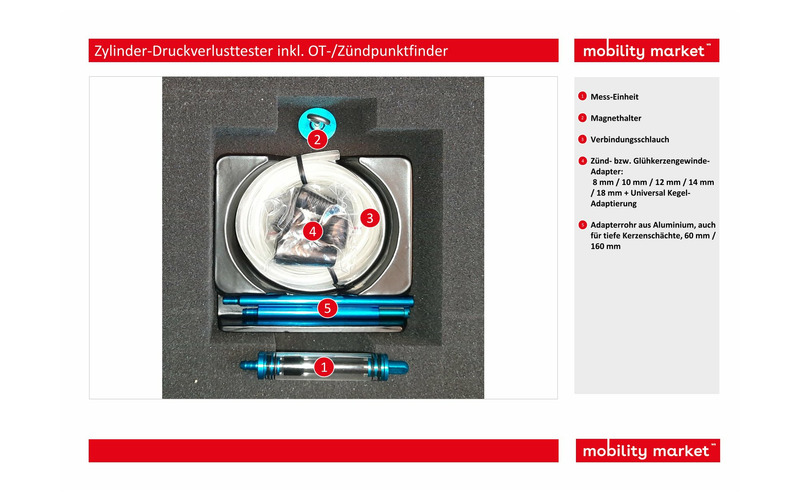 Zylinder-Druckverlusttester inkl. OT-/Zündpunktfinder

mobility market™

2

3

4

5

1

1 Mess-Einheit

2 Magnethalter

3 Verbindungsschlauch

4 Zünd- bzw. Glühkerzengewinde-Adapter: 8 mm / 10 mm / 12 mm / 14 mm / 18 mm + Universal Kegel-Adaptierung

5 Adapterrohr aus Aluminium, auch für tiefe Kerzenschächte, 60 mm / 160 mm

mobility market™