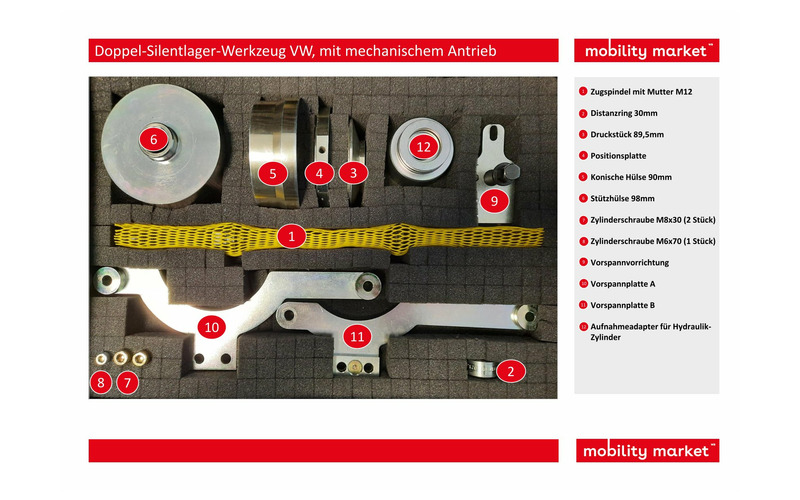 Doppel-Silentlager-Werkzeug VW, mit mechanischem Antrieb

mobility market™

6
5
4
3
12
9
1
10
11
8
7
2

1 Zugspindel mit Mutter M12
2 Distanzring 30mm
3 Druckstück 89,5mm
4 Positionsplatte
5 Konische Hülse 90mm
6 Stützhülse 98mm
7 Zylinderschraube M8x30 (2 Stück)
8 Zylinderschraube M6x70 (1 Stück)
9 Vorspannvorrichtung
10 Vorspannplatte A
11 Vorspannplatte B
12 Aufnahmeadapter für Hydraulik-Zylinder

mobility market™