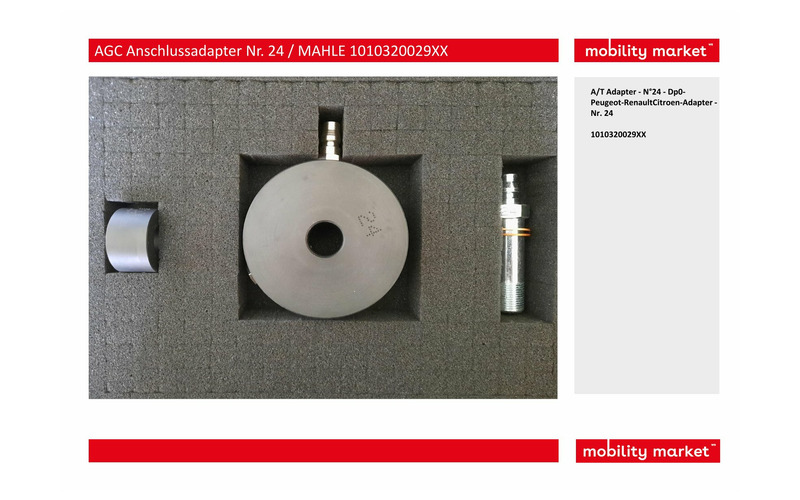 AGC Anschlussadapter Nr. 24 / MAHLE 1010320029XX

mobility market™

A/T Adapter - N°24 - Dp0-Peugeot-RenaultCitroen-Adapter - Nr. 24

1010320029XX

24

mobility market™