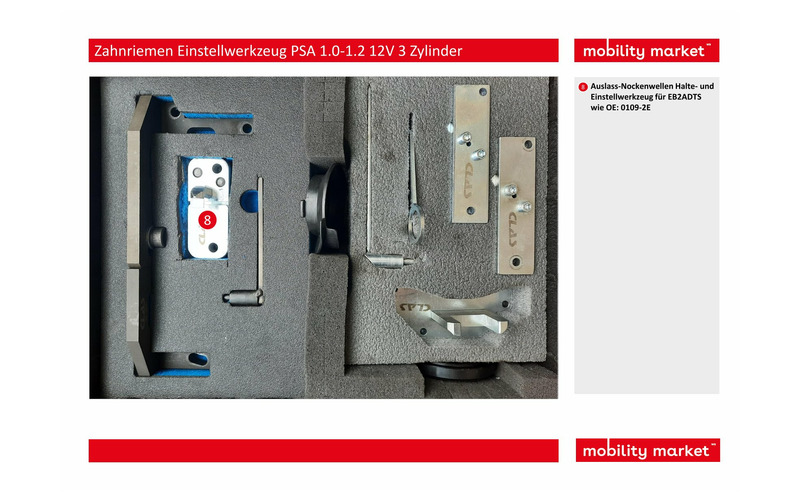 Zahnriemen Einstellwerkzeug PSA 1.0-1.2 12V 3 Zylinder

mobility market™

8

8 Auslass-Nockenwellen Halte- und Einstellwerkzeug für EB2ADTS wie OE: 0109-2E

mobility market™